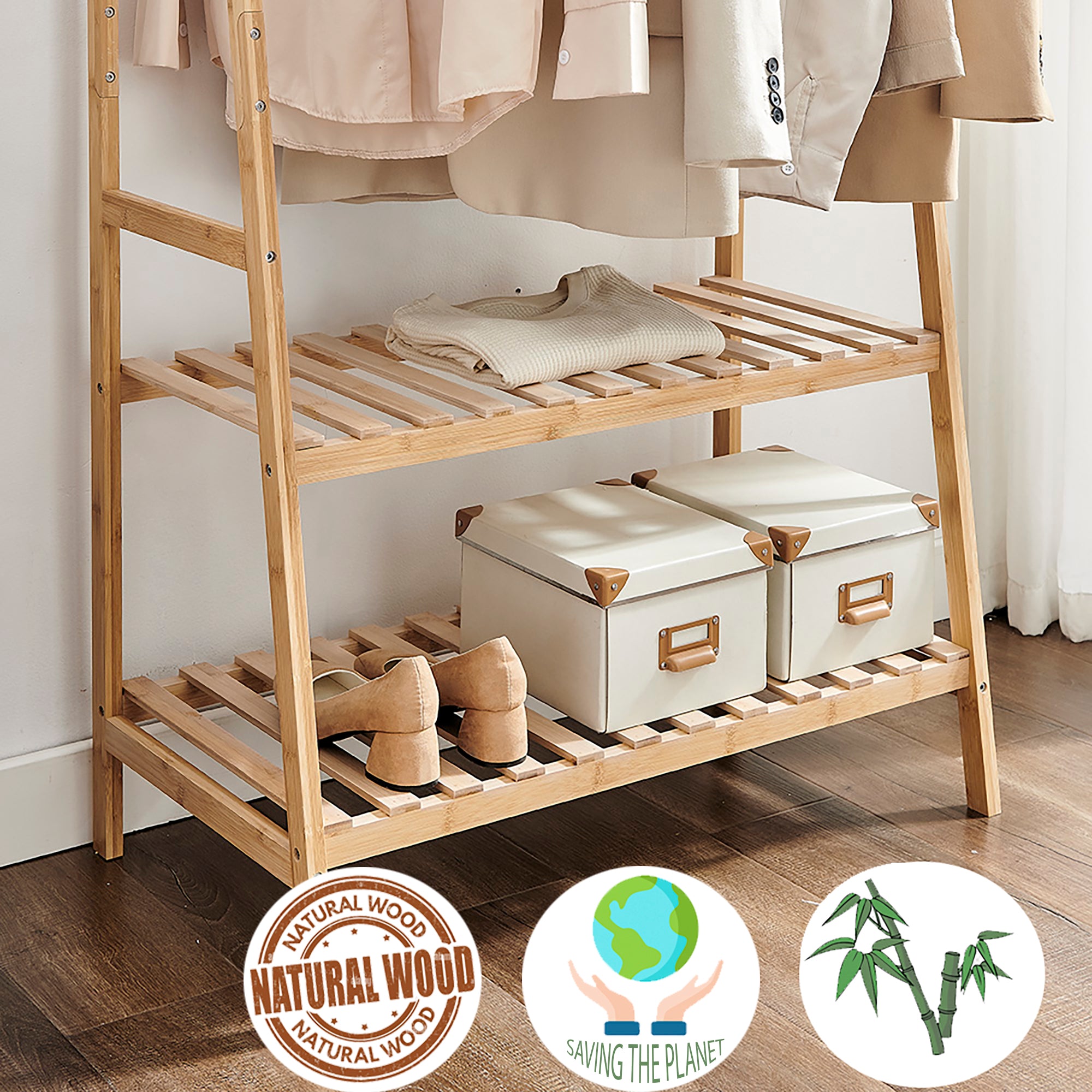 NATURAL WOOD
NATURAL WOOD
NATURAL WOOD

SAVING THE PLANET