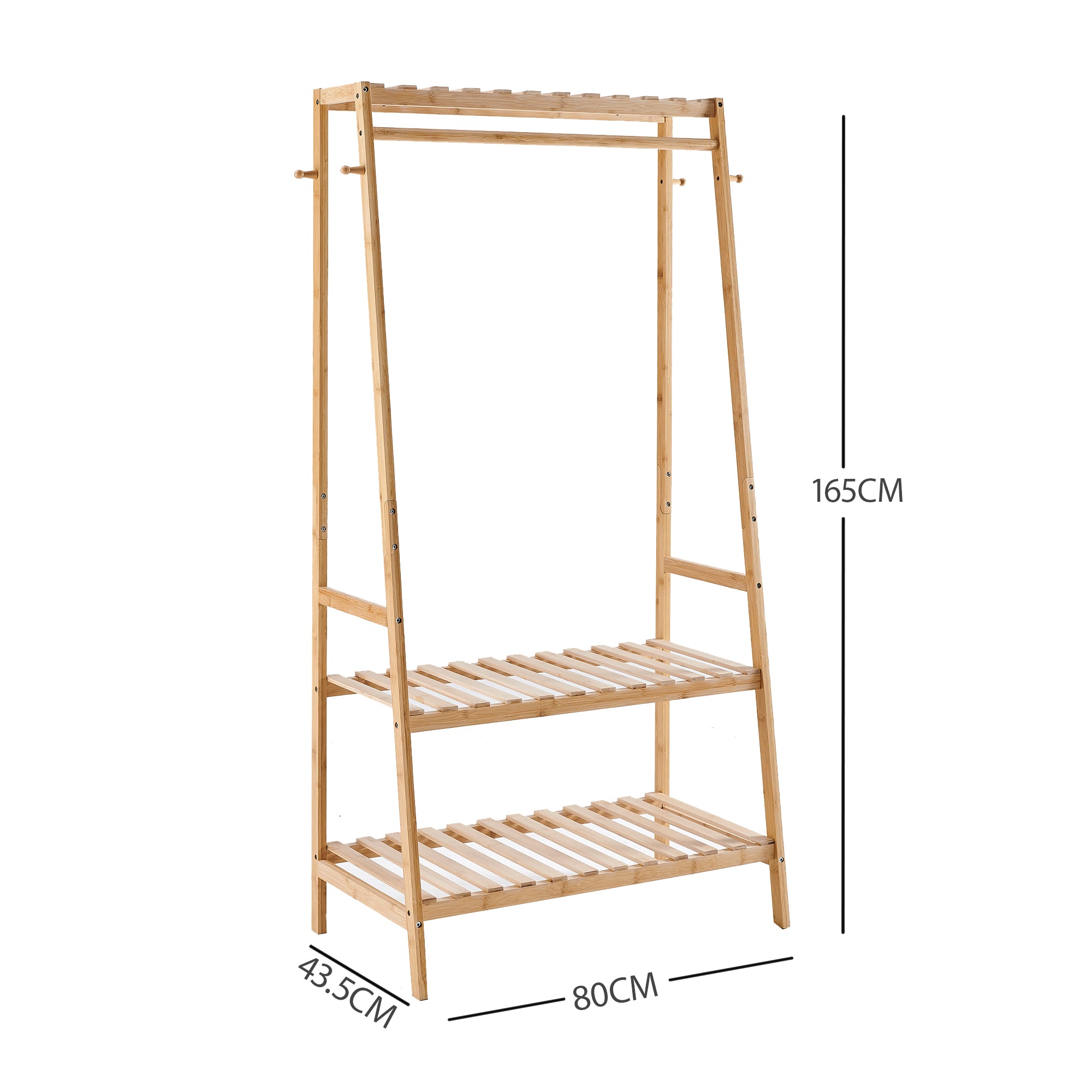 165CM

43.5CM

80CM