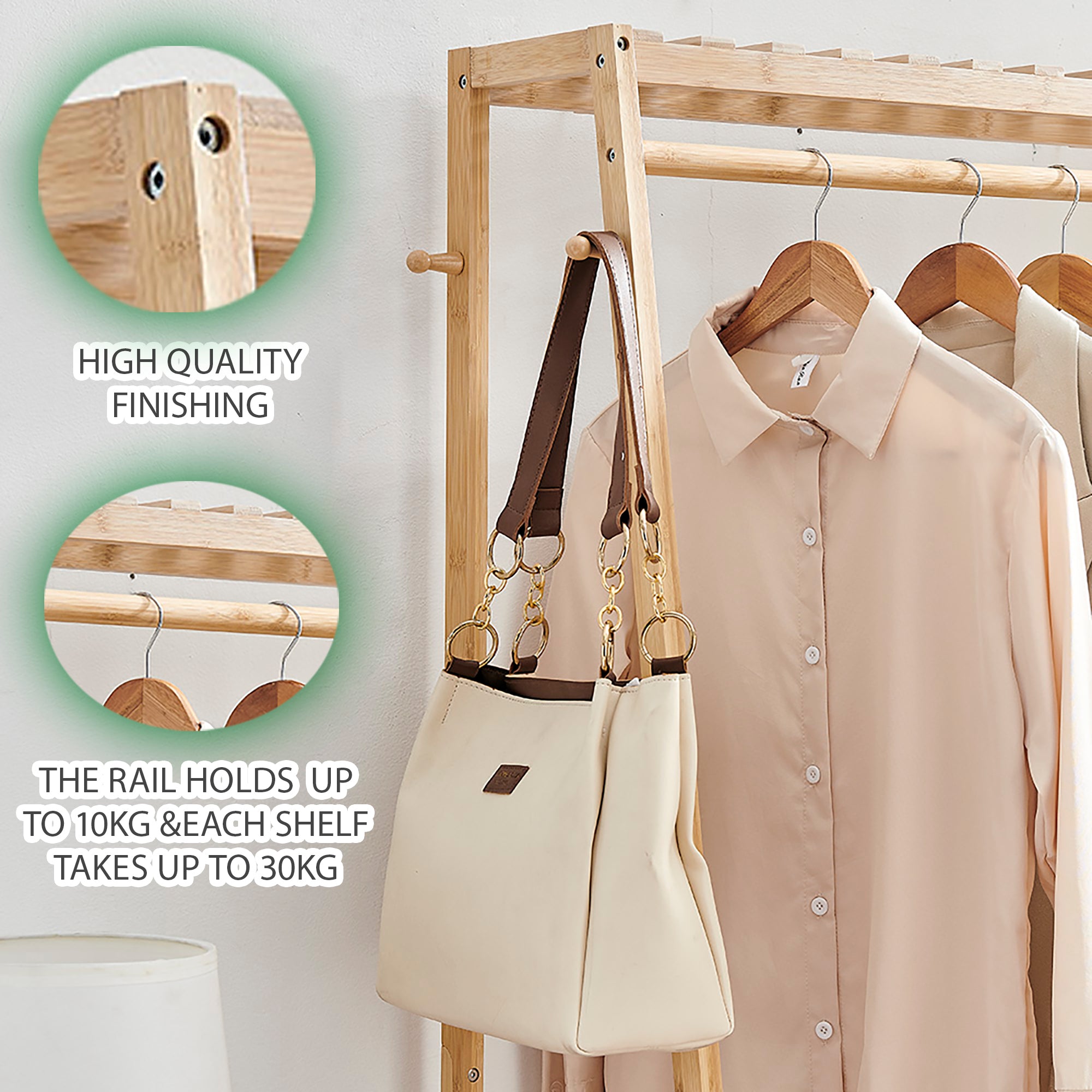 HIGH QUALITY FINISHING

THE RAIL HOLDS UP TO 10KG &EACH SHELF TAKES UP TO 30KG