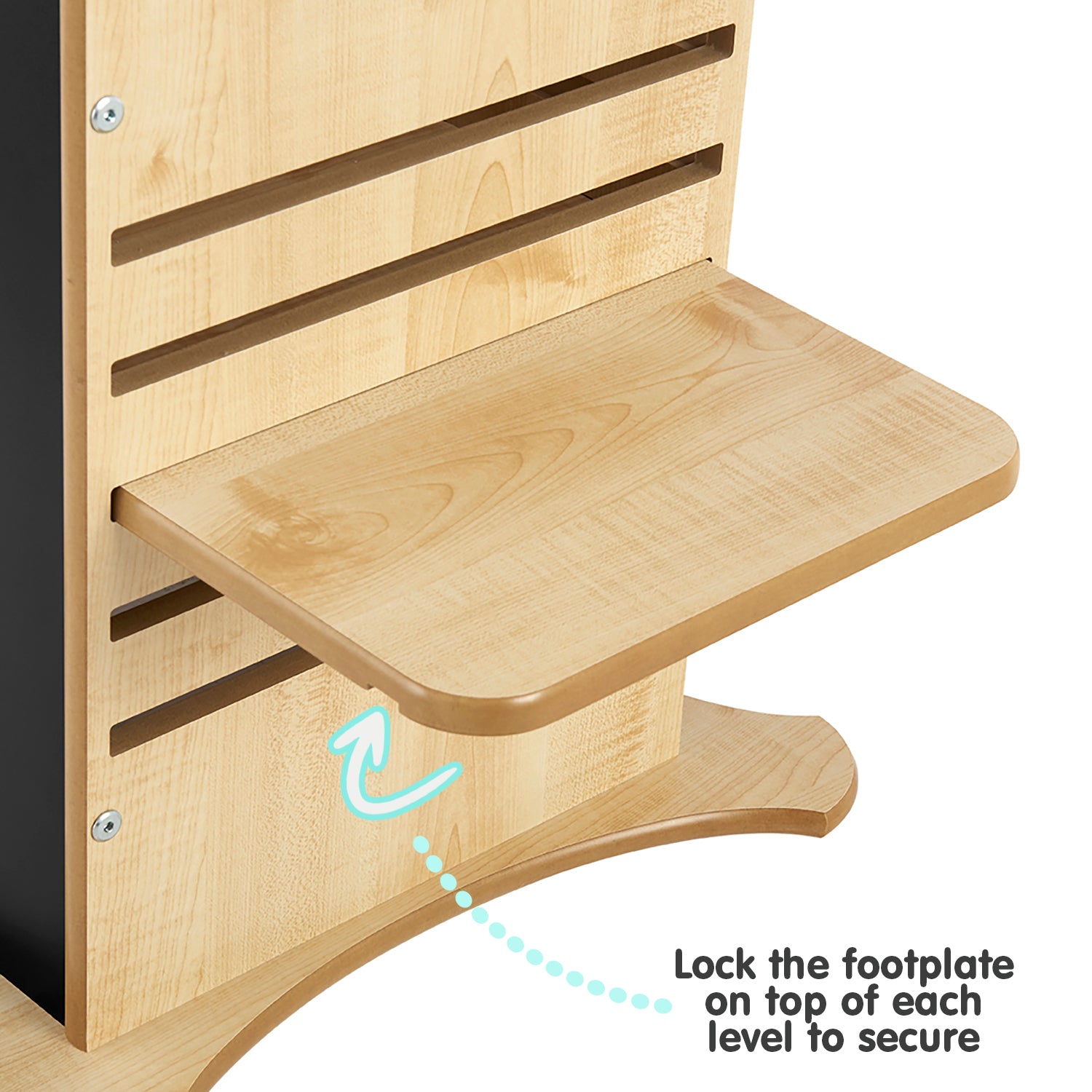 Lock the footplate on top of each level to secure