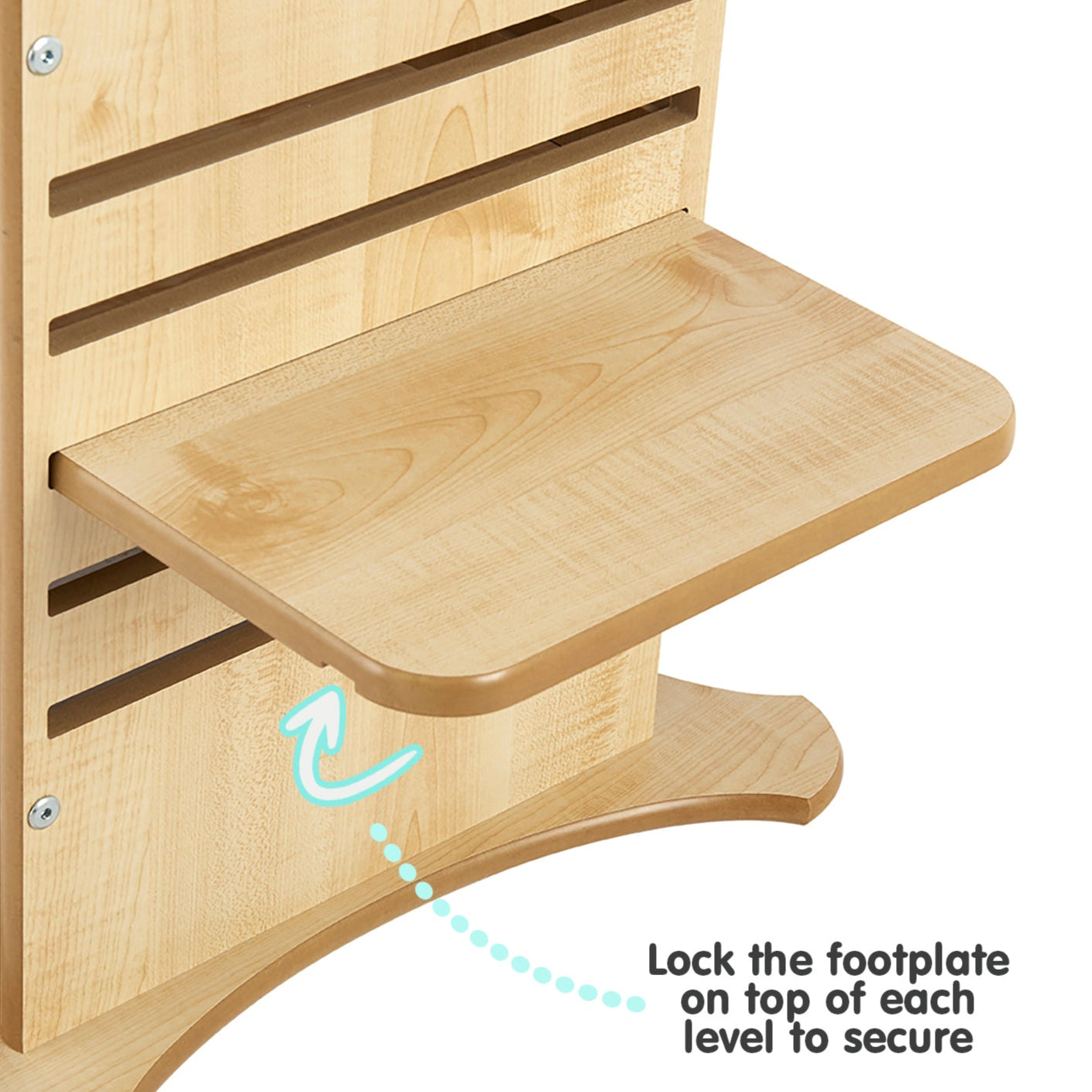 Lock the footplate on top of each level to secure