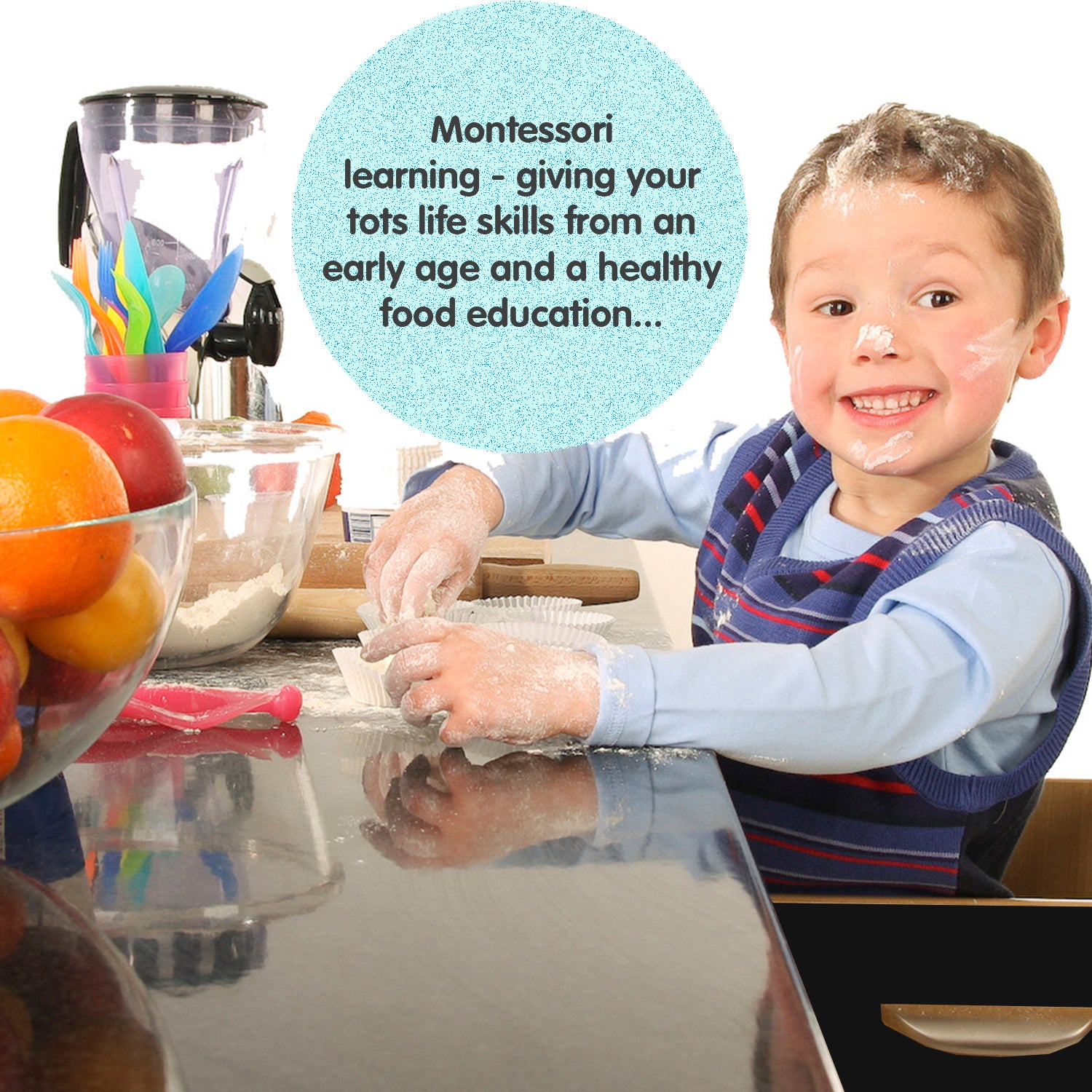 Montessori learning - giving your tots life skills from an early age and a healthy food education...